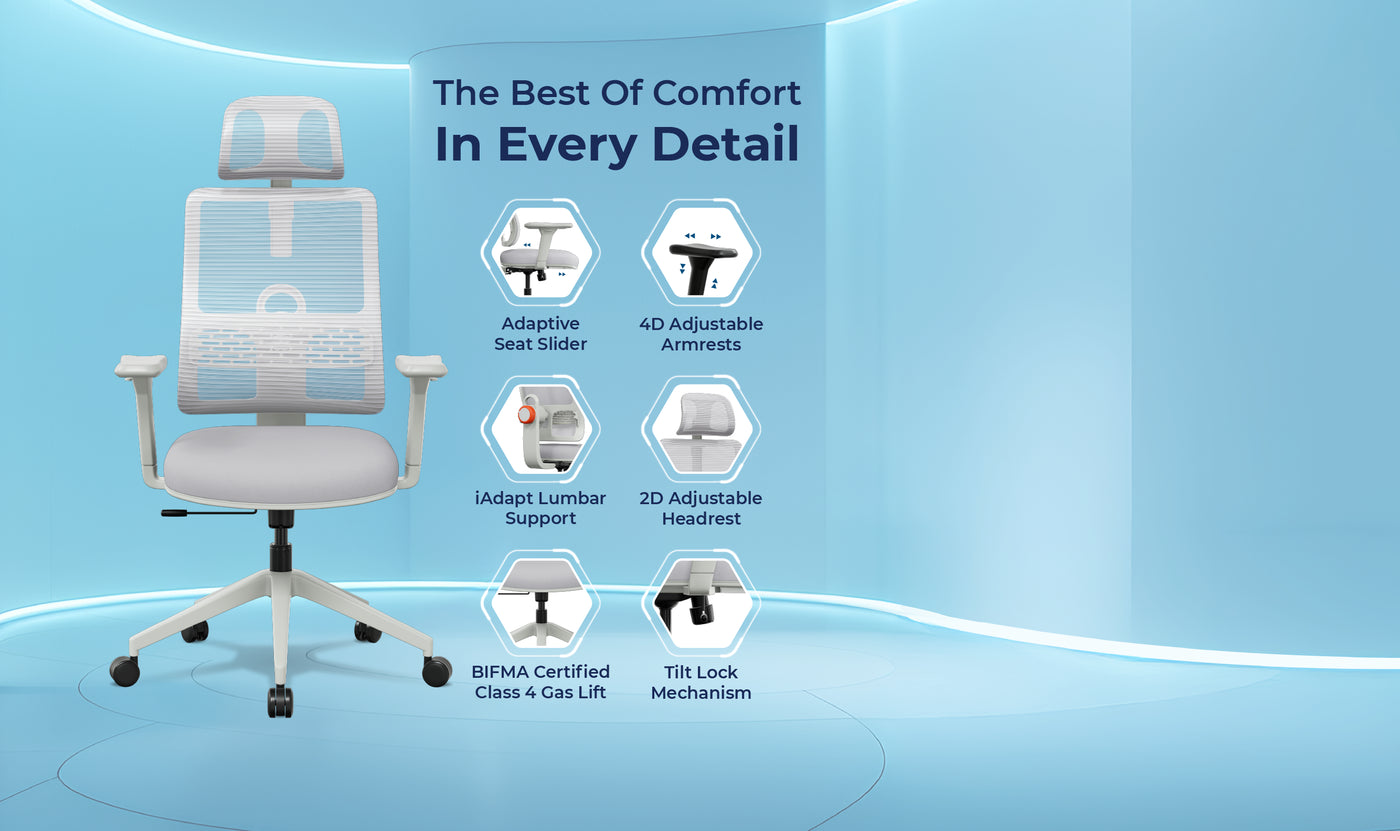 The Best Of Comfort
In Every Detail

Adaptive Seat Slider

4D Adjustable Armrests

iAdapt Lumbar Support

2D Adjustable Headrest

BIFMA Certified Class 4 Gas Lift

Tilt Lock Mechanism