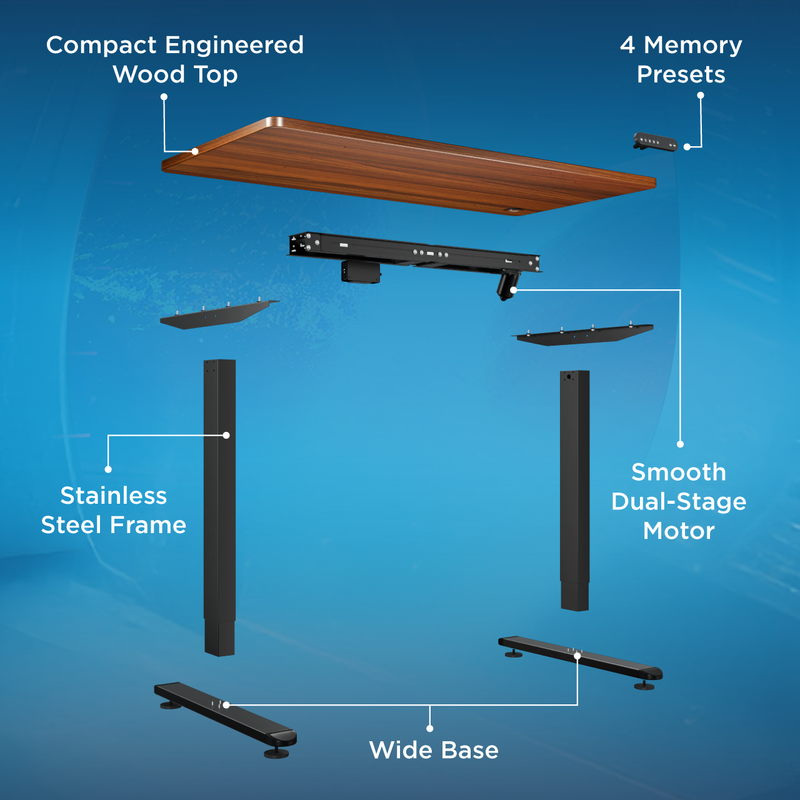 Compact Engineered Wood Top

4 Memory Presets

Stainless Steel Frame

Smooth Dual-Stage Motor

Wide Base