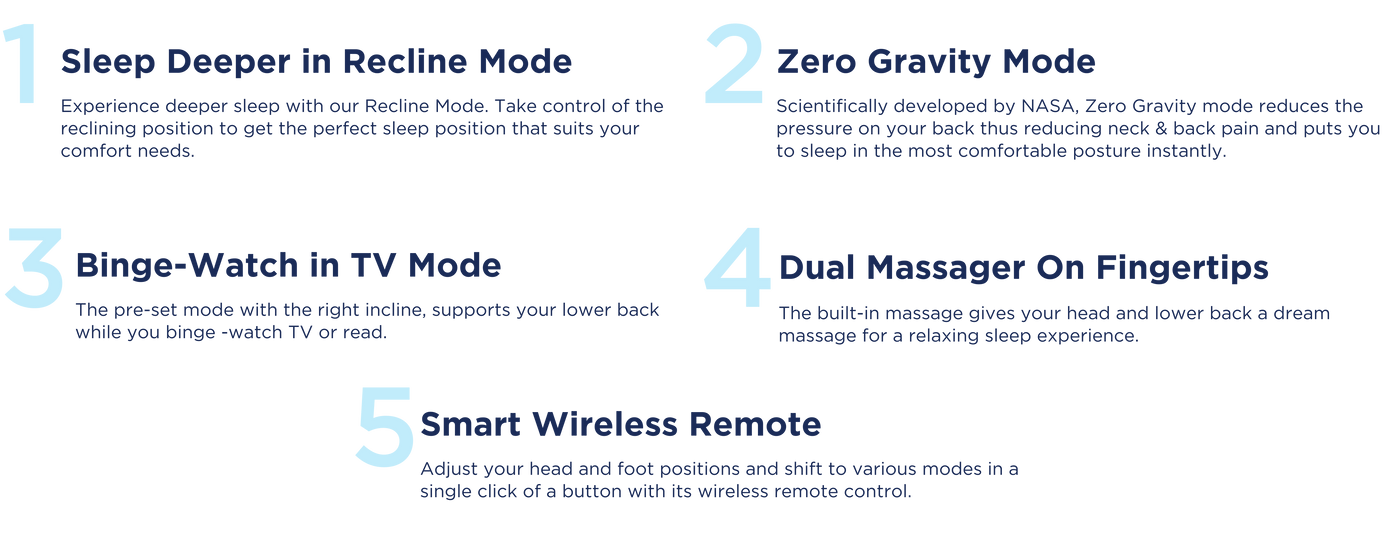 1

Sleep Deeper in Recline Mode

Experience deeper sleep with our Recline Mode. Take control of the reclining position to get the perfect sleep position that suits your comfort needs.

2

Zero Gravity Mode

Scientifically developed by NASA, Zero Gravity mode reduces the pressure on your back thus reducing neck & back pain and puts you to sleep in the most comfortable posture instantly.

3

Binge-Watch in TV Mode

The pre-set mode with the right incline, supports your lower back while you binge -watch TV or read.

4

Dual Massager On Fingertips

The built-in massage gives your head and lower back a dream massage for a relaxing sleep experience.

5

Smart Wireless Remote

Adjust your head and foot positions and shift to various modes in a single click of a button with its wireless remote control.