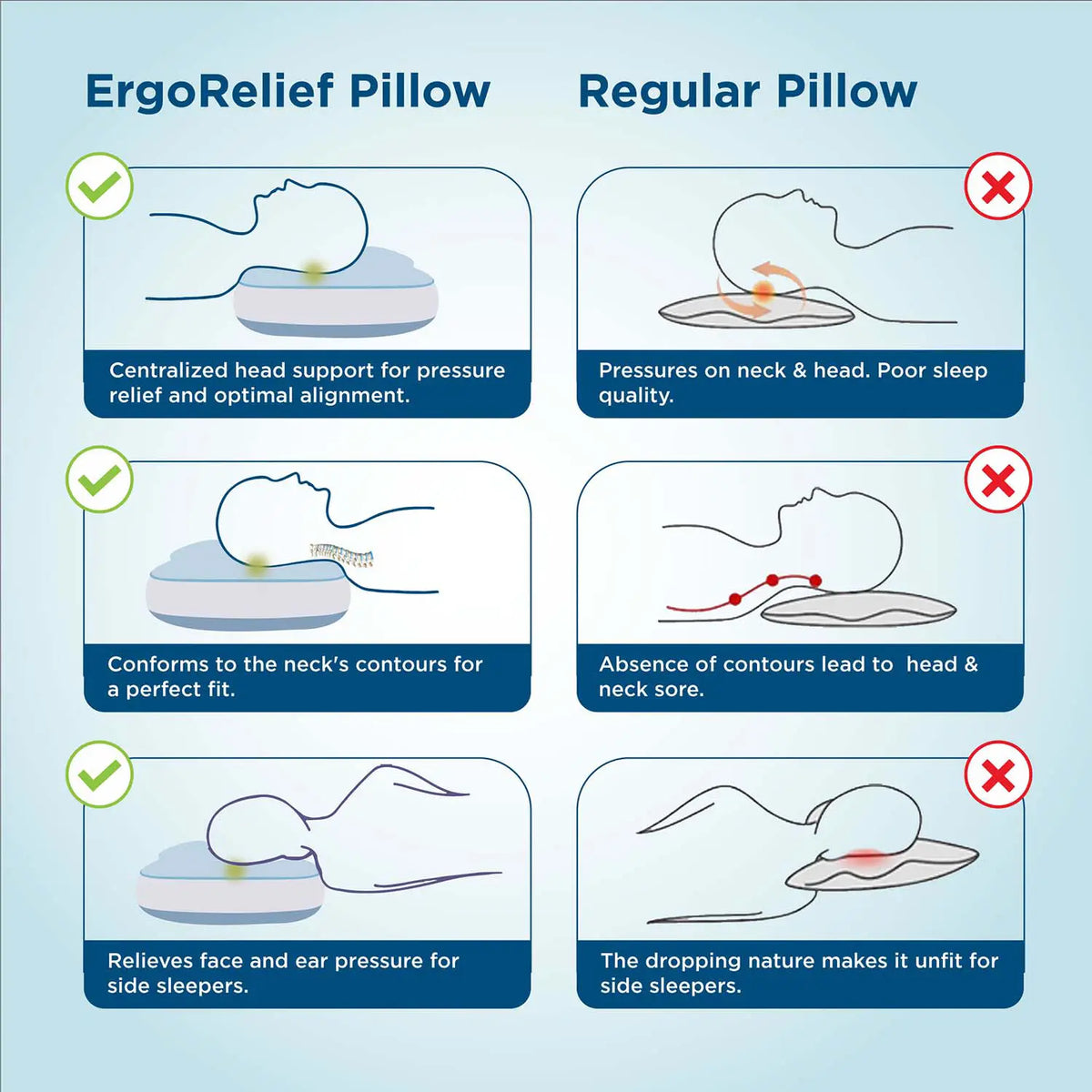 ErgoRelief Pillow

Centralized head support for pressure relief and optimal alignment.

Conforms to the neck's contours for a perfect fit.

Relieves face and ear pressure for side sleepers.

Regular Pillow

Pressures on neck & head. Poor sleep quality.

Absence of contours lead to head & neck sore.

The dropping nature makes it unfit for side sleepers.